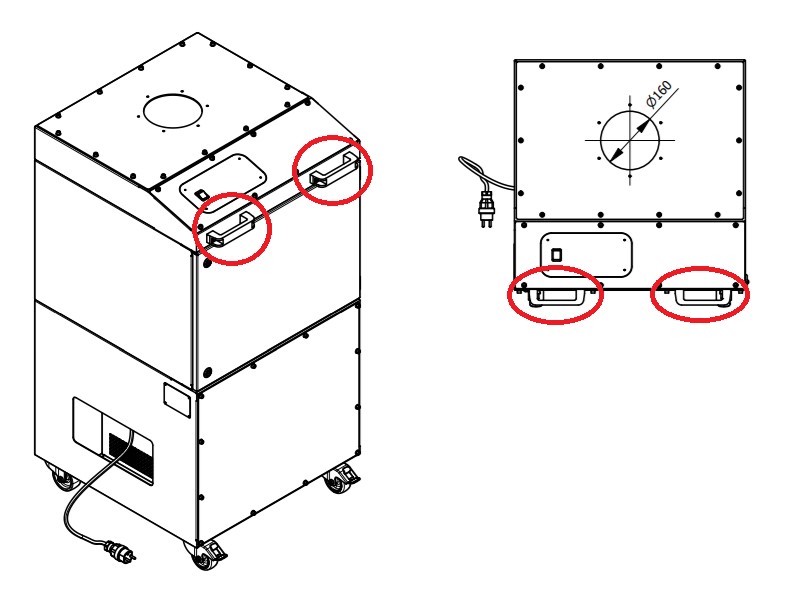 Ø160